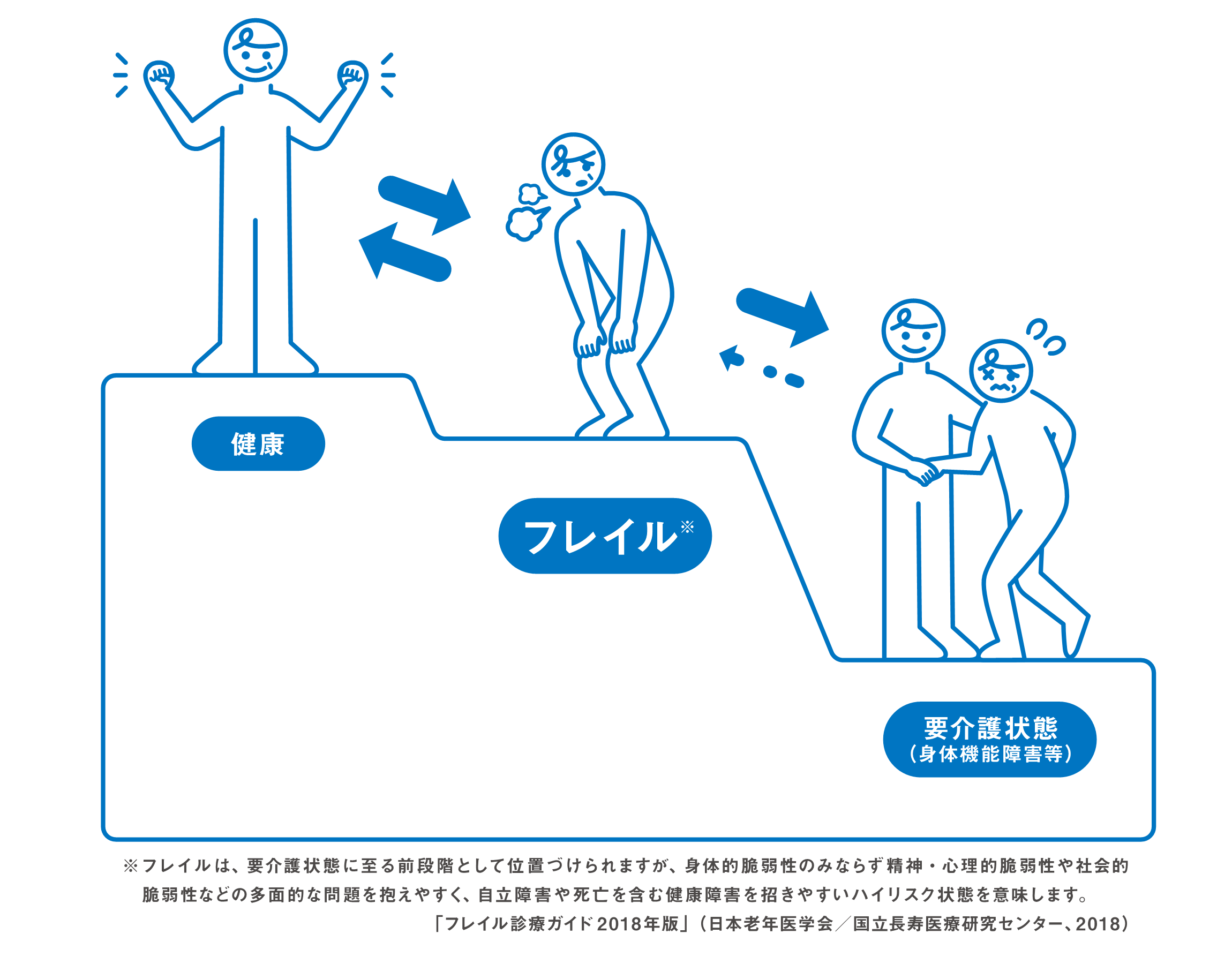 健康

フレイル※

要介護状態
（身体機能障害等）

※フレイルは、要介護状態に至る前段階として位置づけられますが、身体的脆弱性のみならず精神・心理的脆弱性や社会的脆弱性などの多面的な問題を抱えやすく、自立障害や死亡を含む健康障害を招きやすいハイリスク状態を意味します。
「フレイル診療ガイド2018年版」（日本老年医学会／国立長寿医療研究センター、2018）